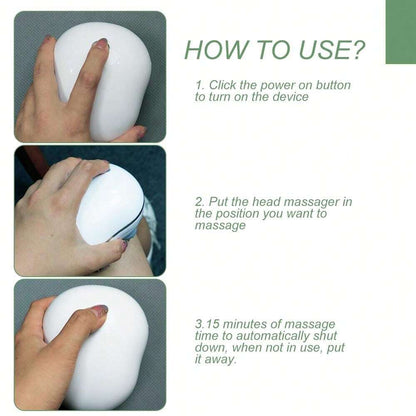 HOW TO USE?

1. Click the power on button to turn on the device

2. Put the head massager in the position you want to massage

3.15 minutes of massage time to automatically shut down, when not in use, put it away.